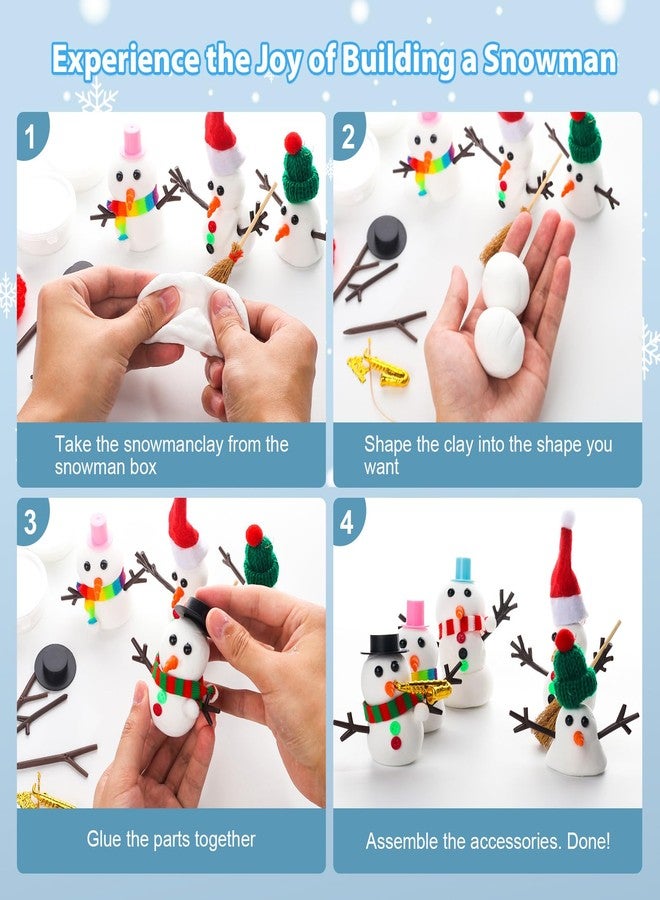 Experience the Joy of Building a Snowman

1

Take the snowmanclay from the snowman box

2

Shape the clay into the shape you want

3

Glue the parts together

4

Assemble the accessories. Done!